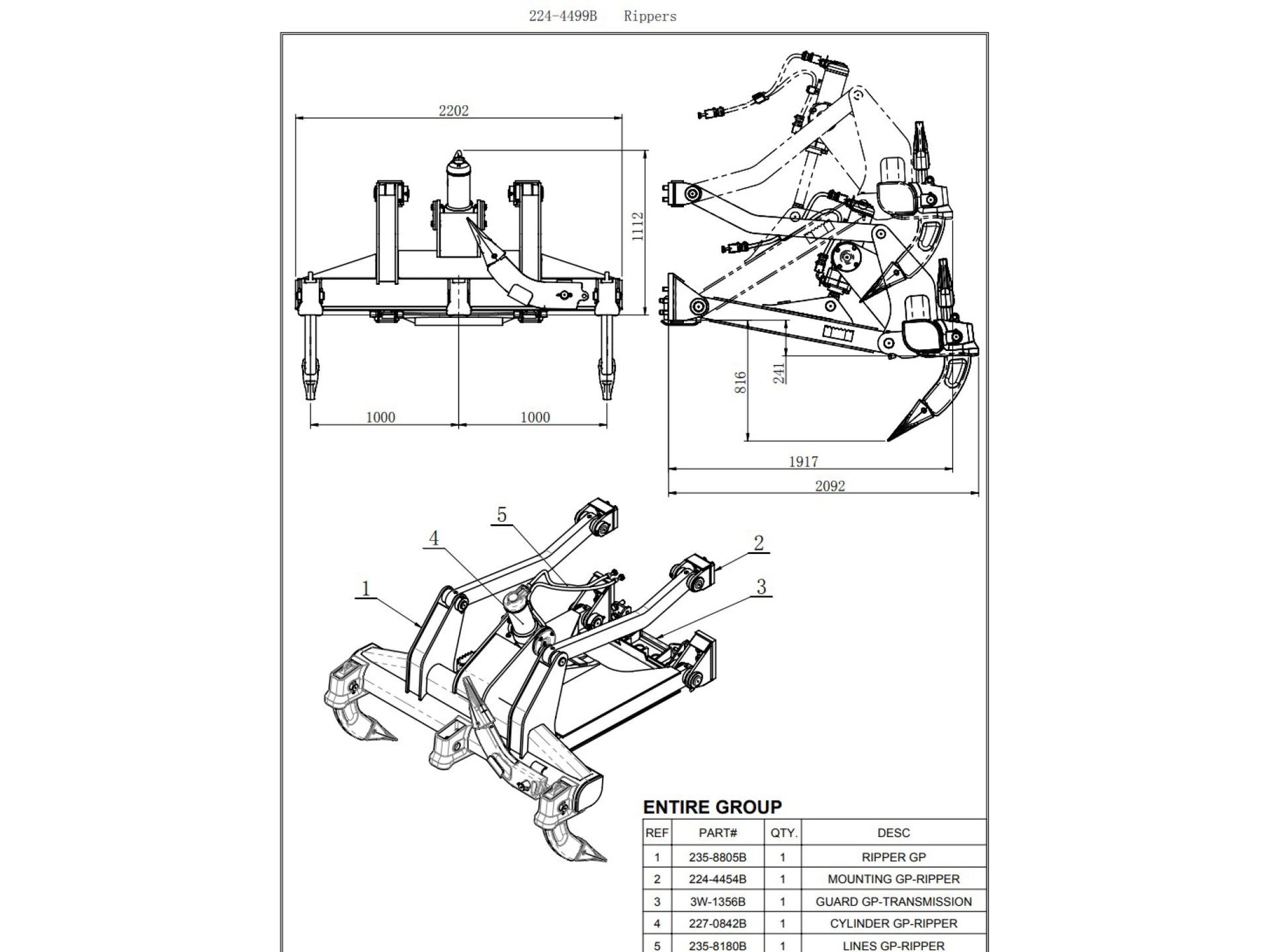 224-4499B Rippers

2202

1112

1000 1000

816

241

1917

2092

5

4

2

1

3

ENTIRE GROUP

| REF | PART# | QTY. | DESC |
|---|---|---|---|
| 1 | 235-8805B | 1 | RIPPER GP |
| 2 | 224-4454B | 1 | MOUNTING GP-RIPPER |
| 3 | 3W-1356B | 1 | GUARD GP-TRANSMISSION |
| 4 | 227-0842B | 1 | CYLINDER GP-RIPPER |
| 5 | 235-8180B | 1 | LINES GP-RIPPER |