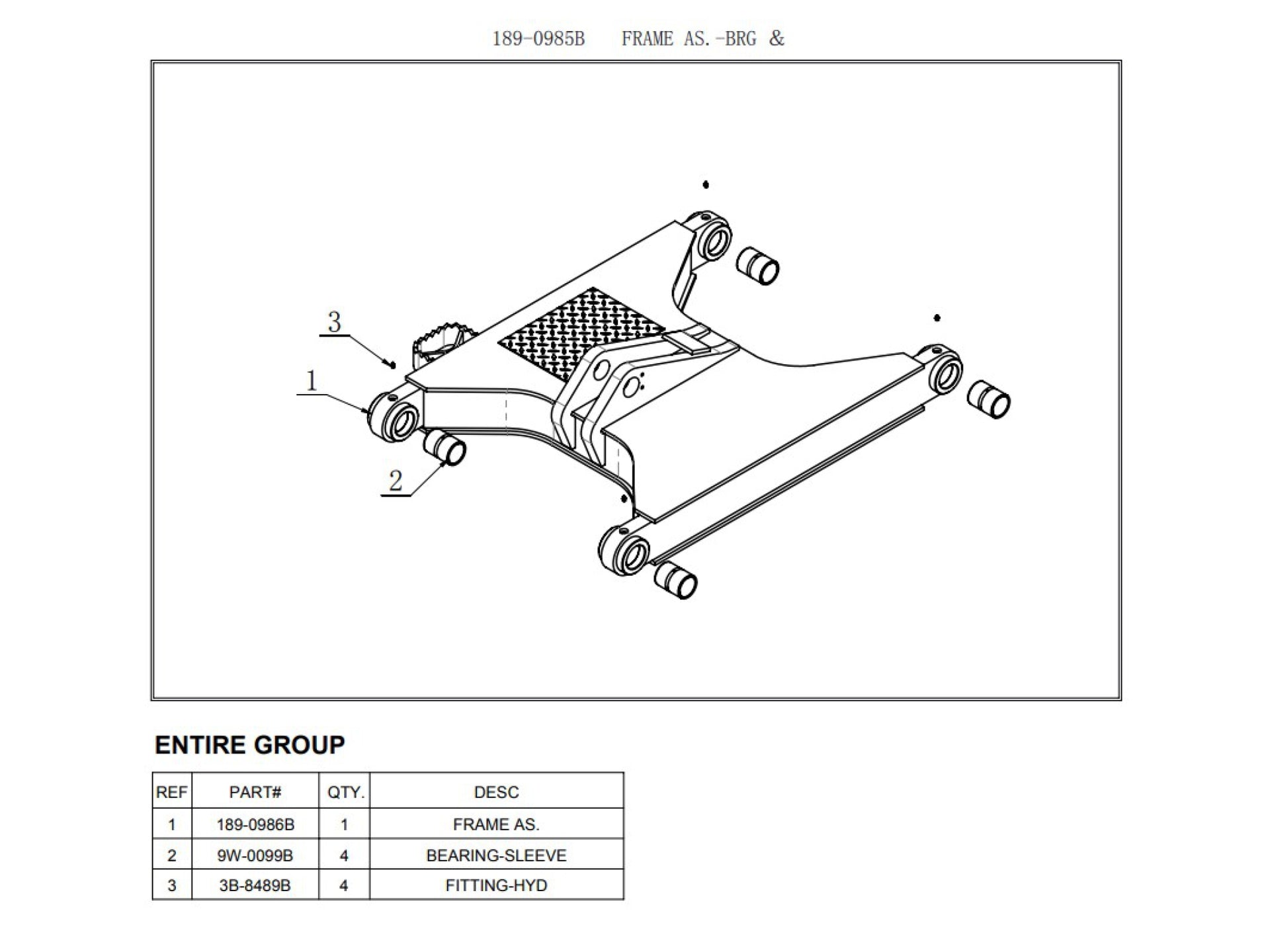 189-0985B FRAME AS.-BRG &

3

1

2

ENTIRE GROUP

| REF | PART# | QTY. | DESC |
|---|---|---|---|
| 1 | 189-0986B | 1 | FRAME AS. |
| 2 | 9W-0099B | 4 | BEARING-SLEEVE |
| 3 | 3B-8489B | 4 | FITTING-HYD |